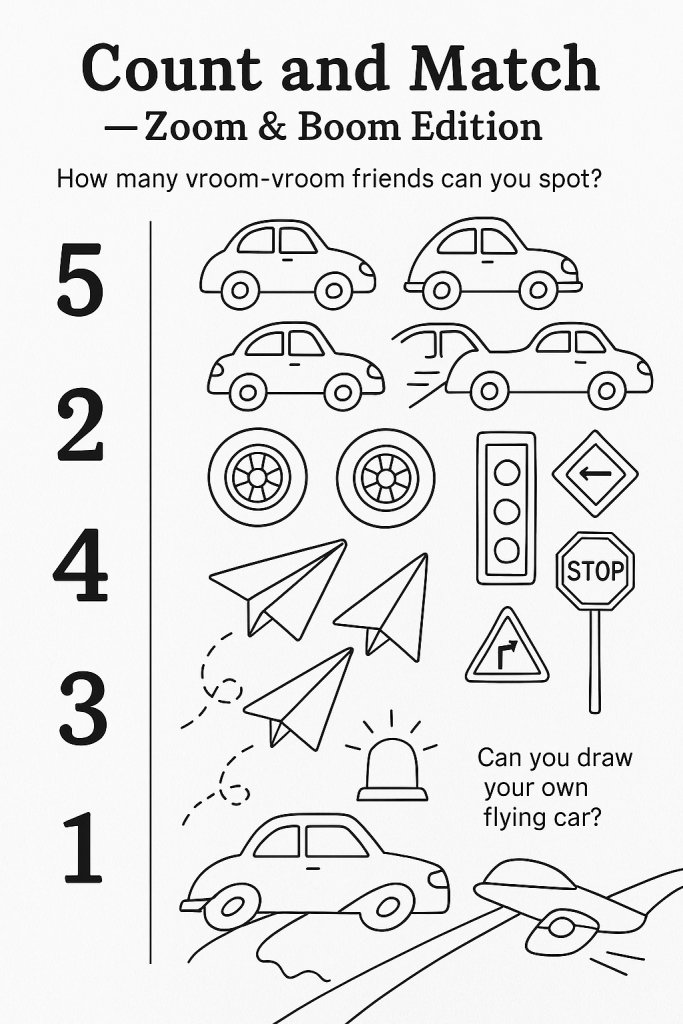 Count and Match
— Zoom & Boom Edition

How many vroom-vroom friends can you spot?

5

2

4

3

1

STOP

Can you draw your own flying car?